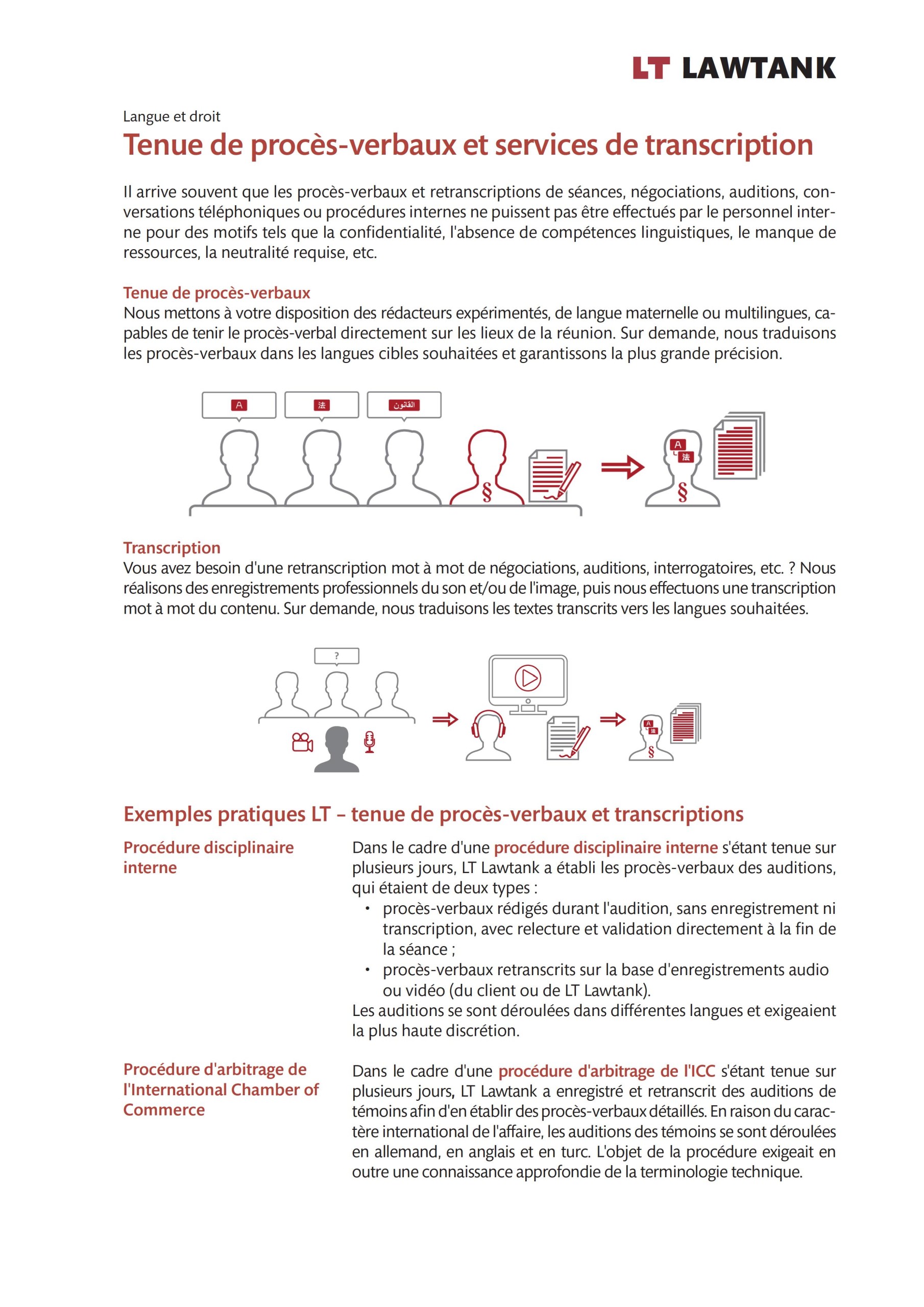 LT LAWTANK

Langue et droit

Tenue de procès-verbaux et services de transcription

Il arrive souvent que les procès-verbaux et retranscriptions de séances, négociations, auditions, conversations téléphoniques ou procédures internes ne puissent pas être effectués par le personnel interne pour des motifs tels que la confidentialité, l'absence de compétences linguistiques, le manque de ressources, la neutralité requise, etc.

Tenue de procès-verbaux
Nous mettons à votre disposition des rédacteurs expérimentés, de langue maternelle ou multilingues, capables de tenir le procès-verbal directement sur les lieux de la réunion. Sur demande, nous traduisons les procès-verbaux dans les langues cibles souhaitées et garantissons la plus grande précision.

A 法 القانون

§

A 法 §

Transcription
Vous avez besoin d'une retranscription mot à mot de négociations, auditions, interrogatoires, etc. ? Nous réalisons des enregistrements professionnels du son et/ou de l'image, puis nous effectuons une transcription mot à mot du contenu. Sur demande, nous traduisons les textes transcrits vers les langues souhaitées.

?

A 法 §

Exemples pratiques LT – tenue de procès-verbaux et transcriptions

Procédure disciplinaire interne

Dans le cadre d'une procédure disciplinaire interne s'étant tenue sur plusieurs jours, LT Lawtank a établi les procès-verbaux des auditions, qui étaient de deux types :
• procès-verbaux rédigés durant l'audition, sans enregistrement ni transcription, avec relecture et validation directement à la fin de la séance ;
• procès-verbaux retranscrits sur la base d'enregistrements audio ou vidéo (du client ou de LT Lawtank).
Les auditions se sont déroulées dans différentes langues et exigeaient la plus haute discrétion.

Procédure d'arbitrage de l'International Chamber of Commerce

Dans le cadre d'une procédure d'arbitrage de l'ICC s'étant tenue sur plusieurs jours, LT Lawtank a enregistré et retranscrit des auditions de témoins afin d'en établir des procès-verbaux détaillés. En raison du caractère international de l'affaire, les auditions des témoins se sont déroulées en allemand, en anglais et en turc. L'objet de la procédure exigeait en outre une connaissance approfondie de la terminologie technique.